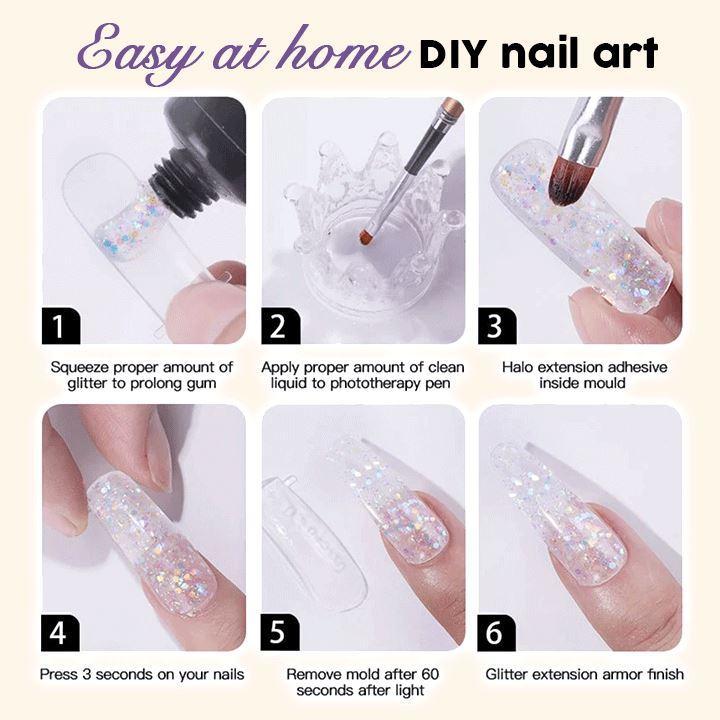 Easy at home DIY nail art

1
Squeeze proper amount of glitter to prolong gum

2
Apply proper amount of clean liquid to phototherapy pen

3
Halo extension adhesive inside mould

4
Press 3 seconds on your nails

5
Remove mold after 60 seconds after light

6
Glitter extension armor finish