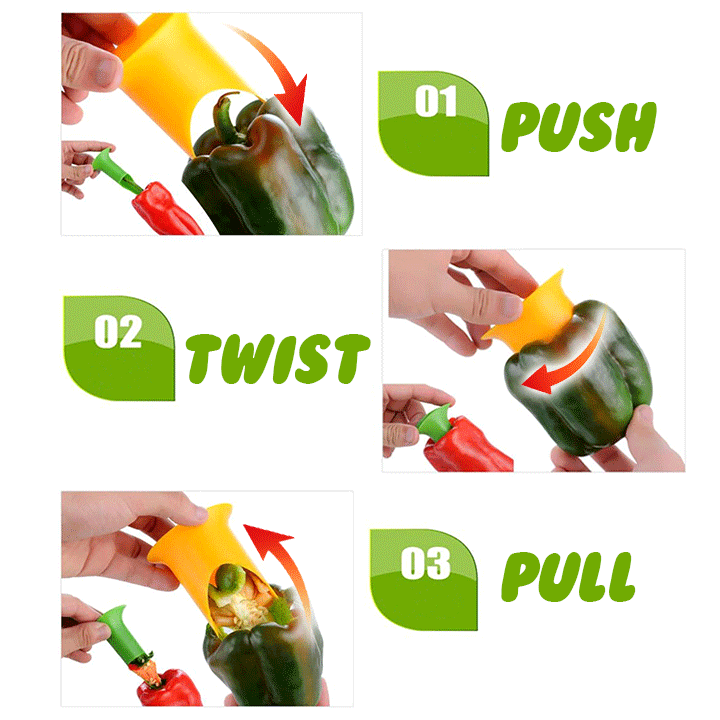 01 PUSH

02 TWIST

03 PULL