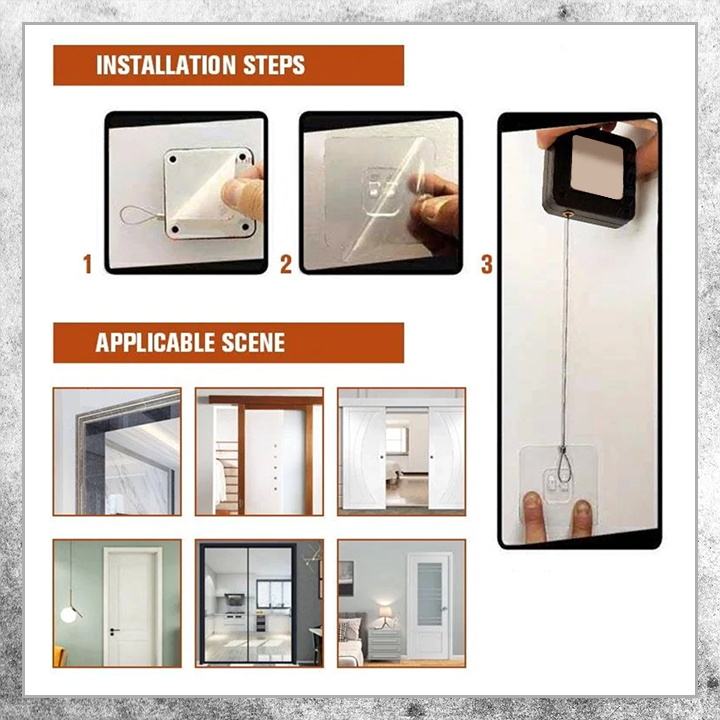 INSTALLATION STEPS

1

2

3

APPLICABLE SCENE