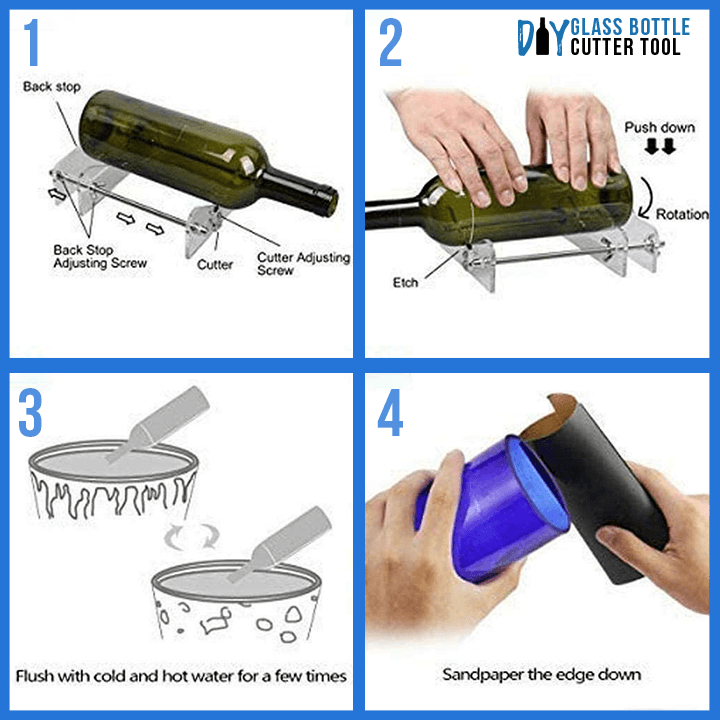 1

Back stop

Back Stop Adjusting Screw

Cutter

Cutter Adjusting Screw

2

DIY GLASS BOTTLE CUTTER TOOL

Push down

Rotation

Etch

3

Flush with cold and hot water for a few times

4

Sandpaper the edge down