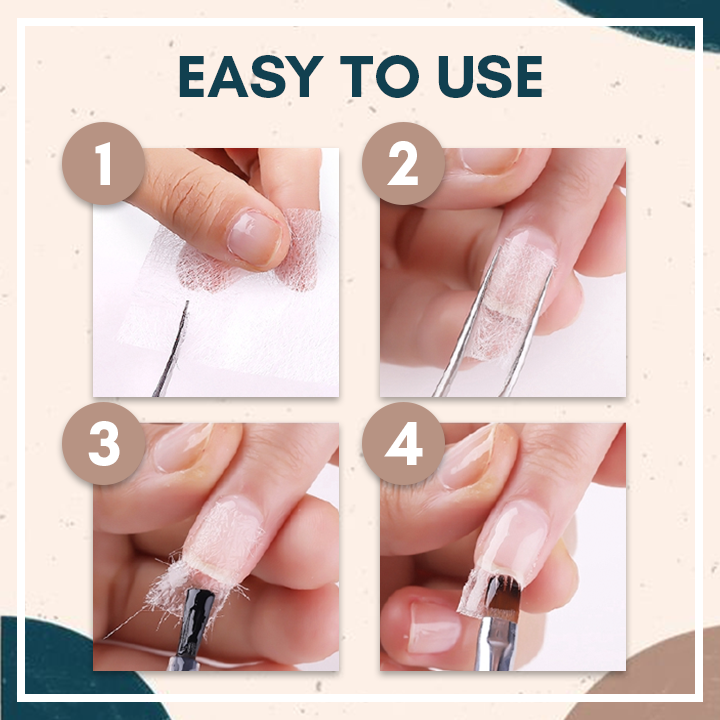 EASY TO USE

1

2

3

4